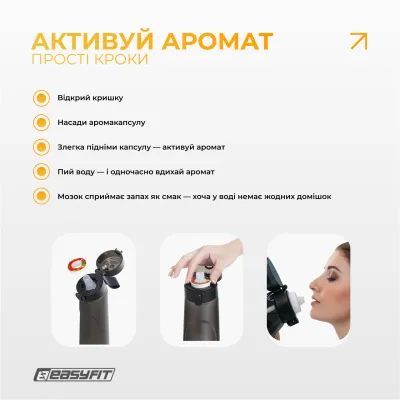 АКТИВУЙ АРОМАТ
ПРОСТІ КРОКИ

Відкрий кришку

Насади аромакапсулу

Злегка підніми капсулу — активуй аромат

Пий воду — і одночасно вдихай аромат

Мозок сприймає запах як смак — хоча у воді немає жодних домішок

EASYFIT