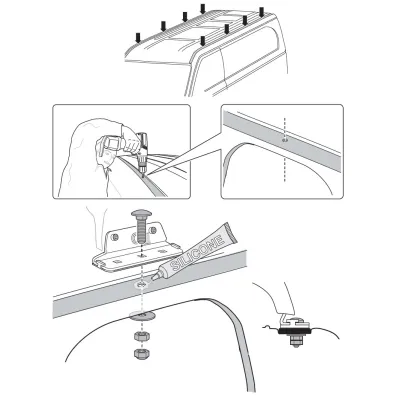 SILICONE