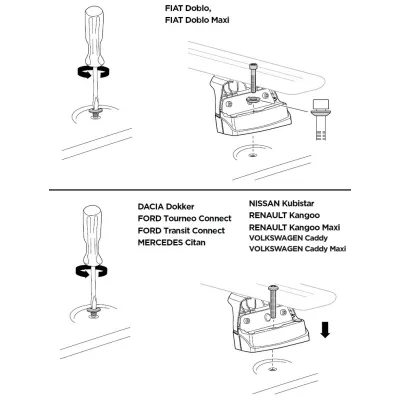 FIAT Doblo,
FIAT Doblo Maxi

DACIA Dokker
FORD Tourneo Connect
FORD Transit Connect
MERCEDES Citan

NISSAN Kubistar
RENAULT Kangoo
RENAULT Kangoo Maxi
VOLKSWAGEN Caddy
VOLKSWAGEN Caddy Maxi