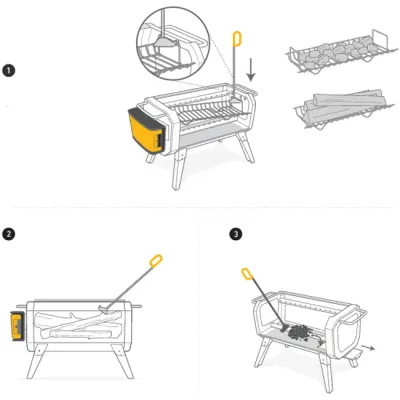 1

2

3