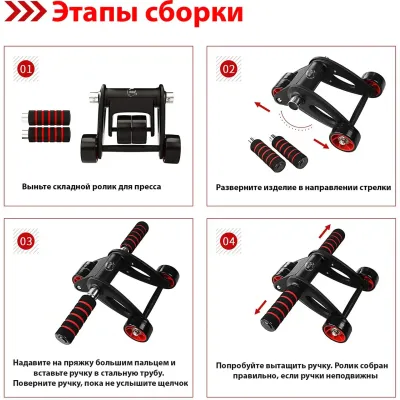 Этапы сборки

01

Выньте складной ролик для пресса

02

Разверните изделие в направлении стрелки

03

Надавите на пряжку большим пальцем и вставьте ручку в стальную трубу. Поверните ручку, пока не услышите щелчок

04

Попробуйте вытащить ручку. Ролик собран правильно, если ручки неподвижны