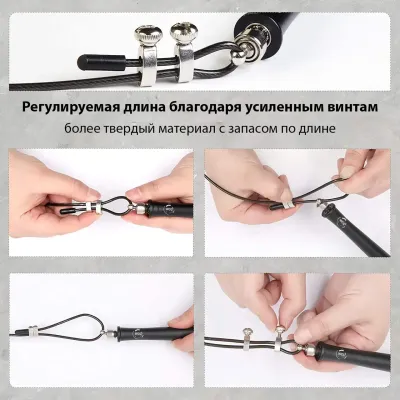 Регулируемая длина благодаря усиленным винтам

более твердый материал с запасом по длине